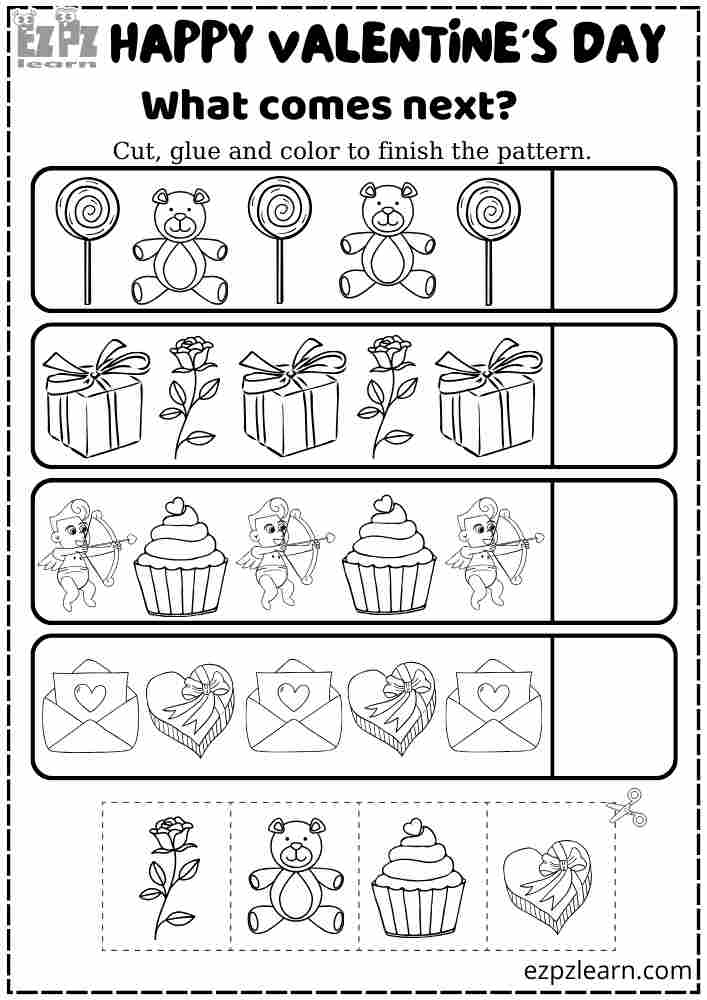 EZPZ learn
HAPPY VALENTINE'S DAY
What comes next?
Cut, glue and color to finish the pattern.

ezpzlearn.com